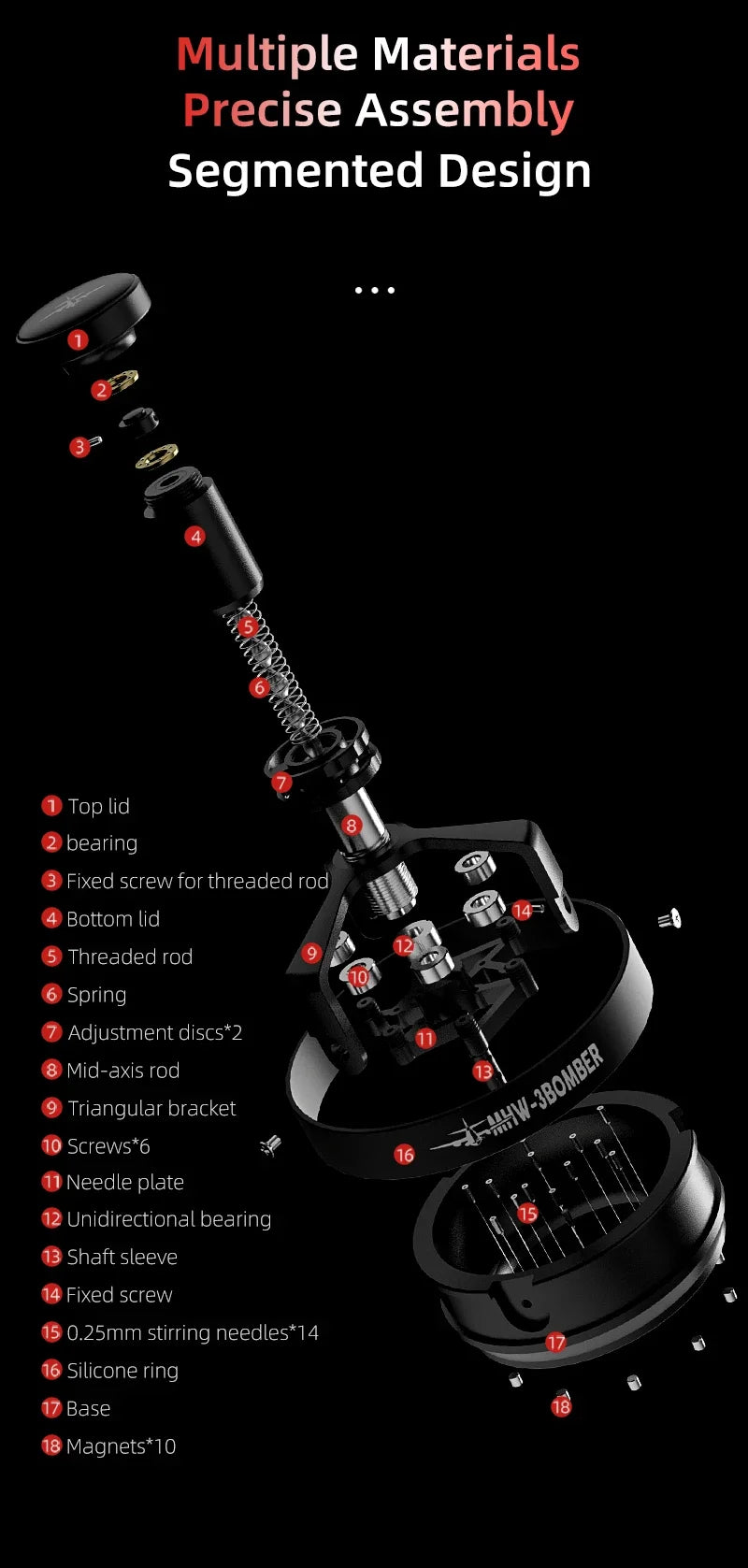 Multiple Materials
Precise Assembly
Segmented Design

...

1
2
3
4
5
6
7
8
9
10
11
12
13
14
15
16
17
18

MHW-3BOMBER

1 Top lid
2 bearing
3 Fixed screw for threaded rod
4 Bottom lid
5 Threaded rod
6 Spring
7 Adjustment discs*2
8 Mid-axis rod
9 Triangular bracket
10 Screws*6
11 Needle plate
12 Unidirectional bearing
13 Shaft sleeve
14 Fixed screw
15 0.25mm stirring needles*14
16 Silicone ring
17 Base
18 Magnets*10