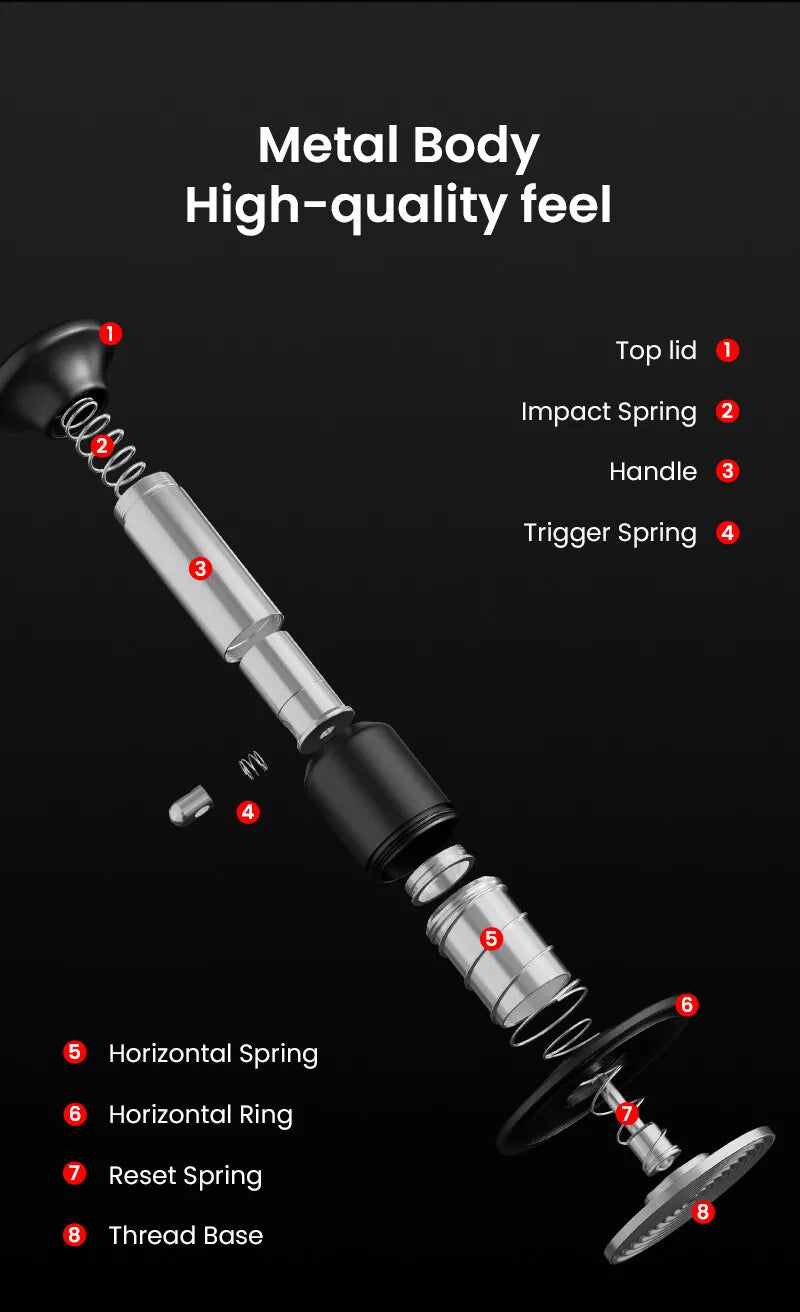 Metal Body
High-quality feel

1
2
3
4
5
6
7
8

Top lid 1
Impact Spring 2
Handle 3
Trigger Spring 4

5 Horizontal Spring
6 Horizontal Ring
7 Reset Spring
8 Thread Base