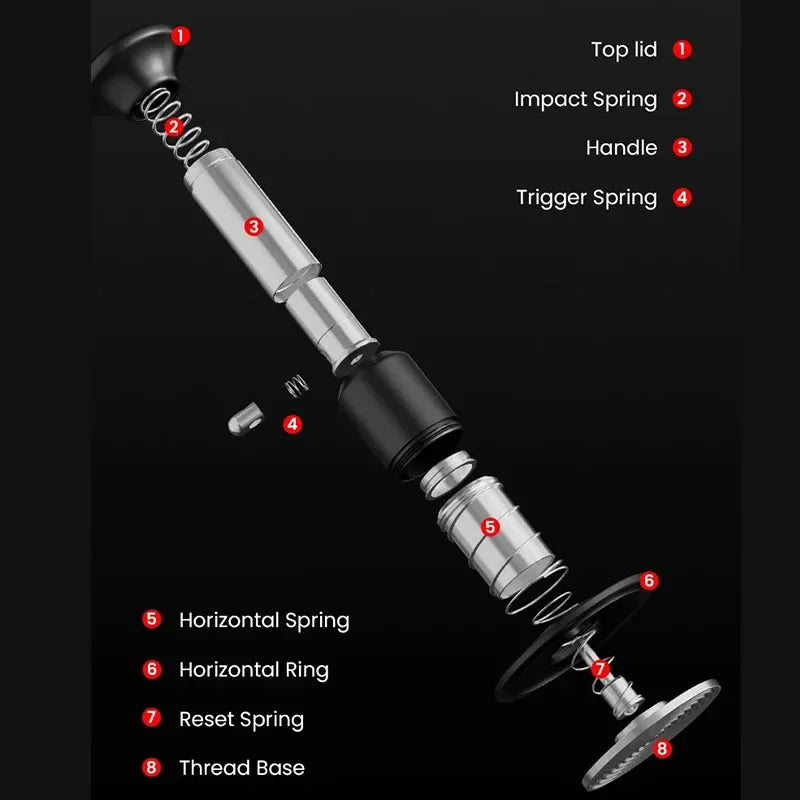 1
2
3
4
5
6
7
8

Top lid 1
Impact Spring 2
Handle 3
Trigger Spring 4

5 Horizontal Spring
6 Horizontal Ring
7 Reset Spring
8 Thread Base