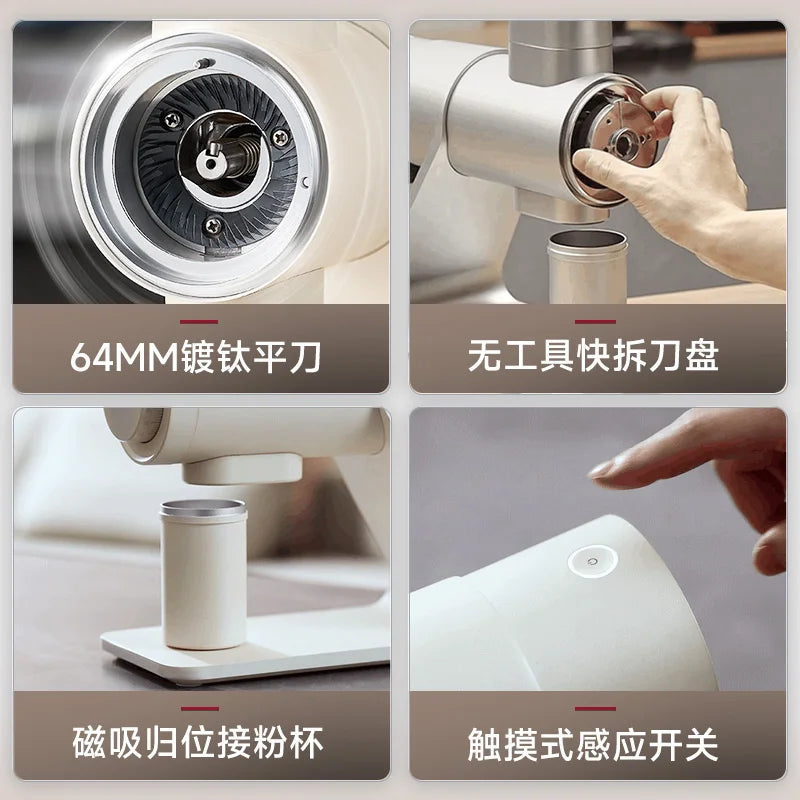 64MM镀钛平刀

无工具快拆刀盘

磁吸归位接粉杯

触摸式感应开关