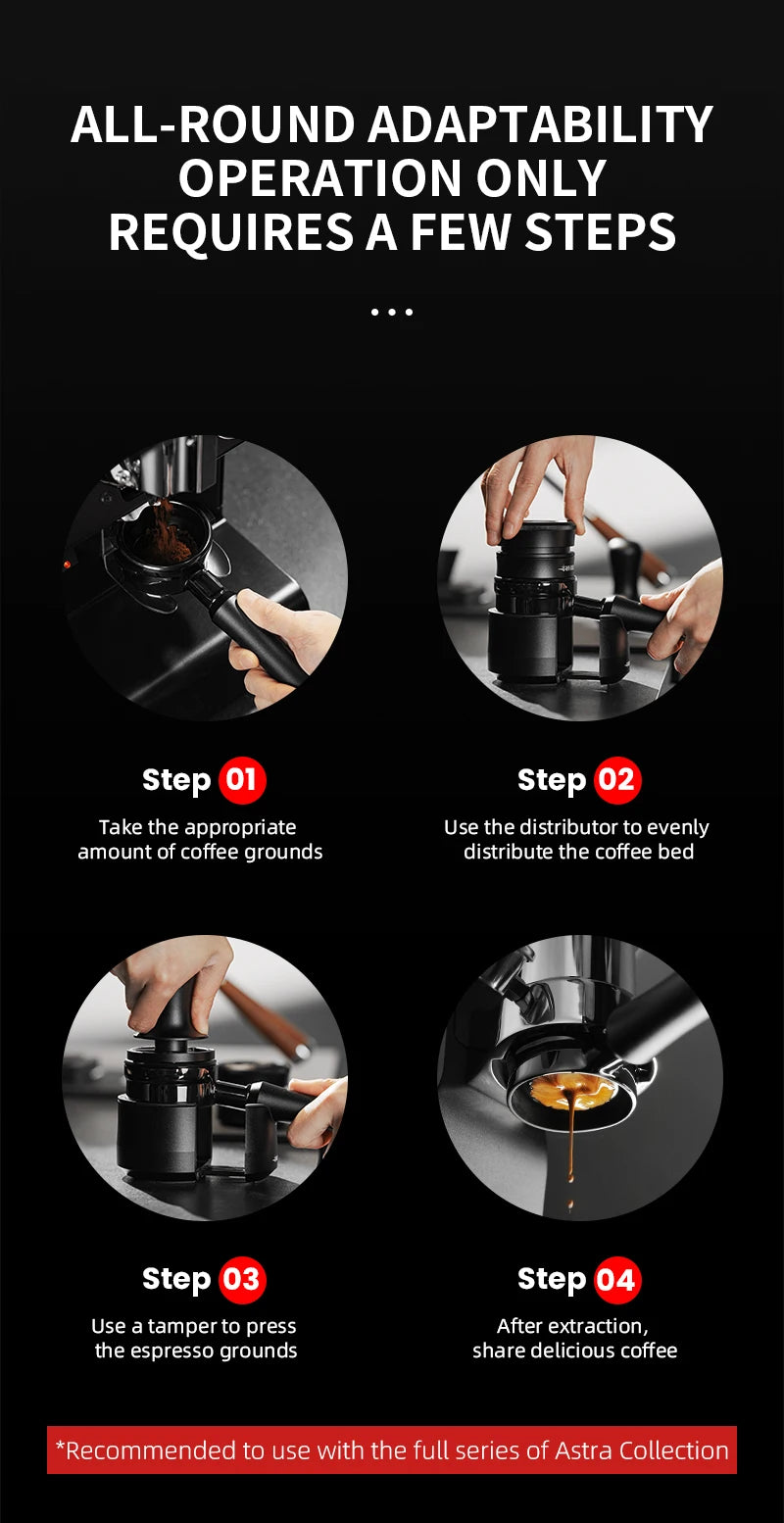 ALL-ROUND ADAPTABILITY OPERATION ONLY REQUIRES A FEW STEPS

...

Step 01
Take the appropriate amount of coffee grounds

Step 02
Use the distributor to evenly distribute the coffee bed

Step 03
Use a tamper to press the espresso grounds

Step 04
After extraction, share delicious coffee

*Recommended to use with the full series of Astra Collection