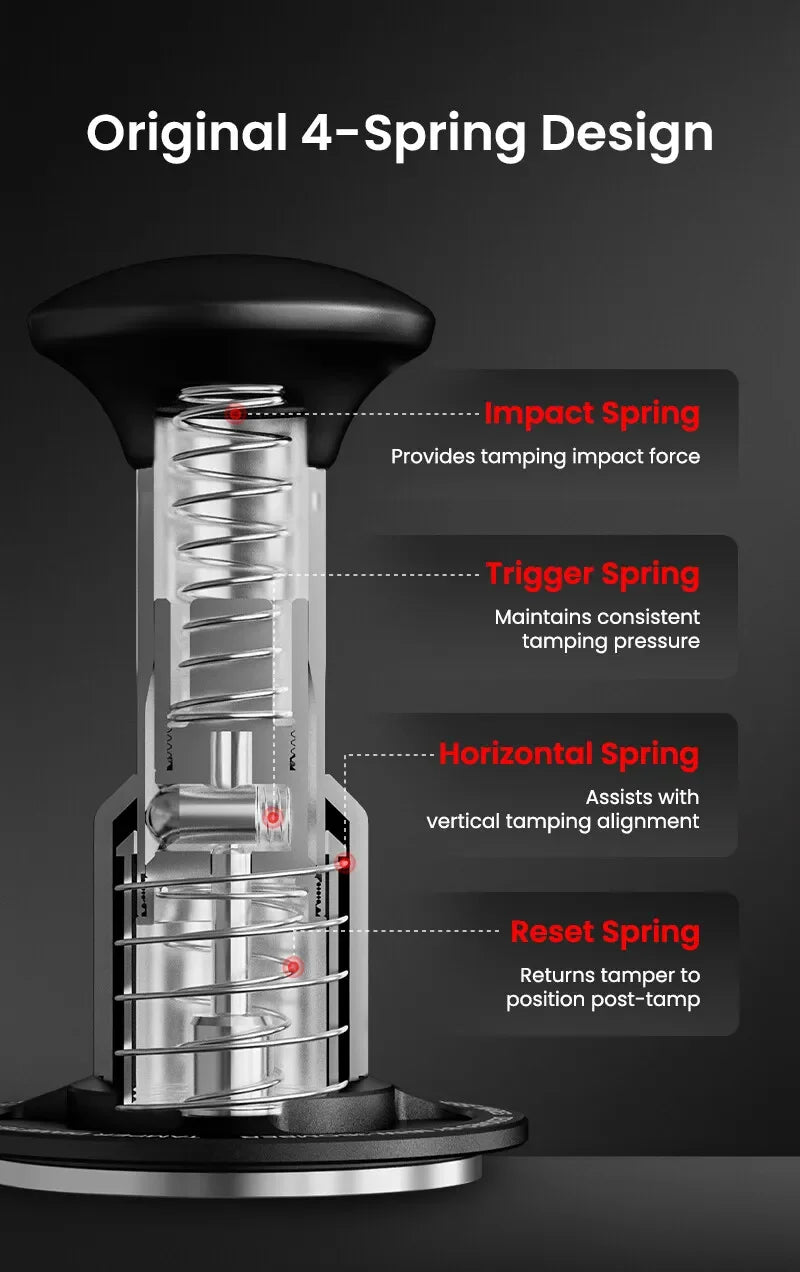 Original 4-Spring Design

Impact Spring
Provides tamping impact force

Trigger Spring
Maintains consistent tamping pressure

Horizontal Spring
Assists with vertical tamping alignment

Reset Spring
Returns tamper to position post-tamp